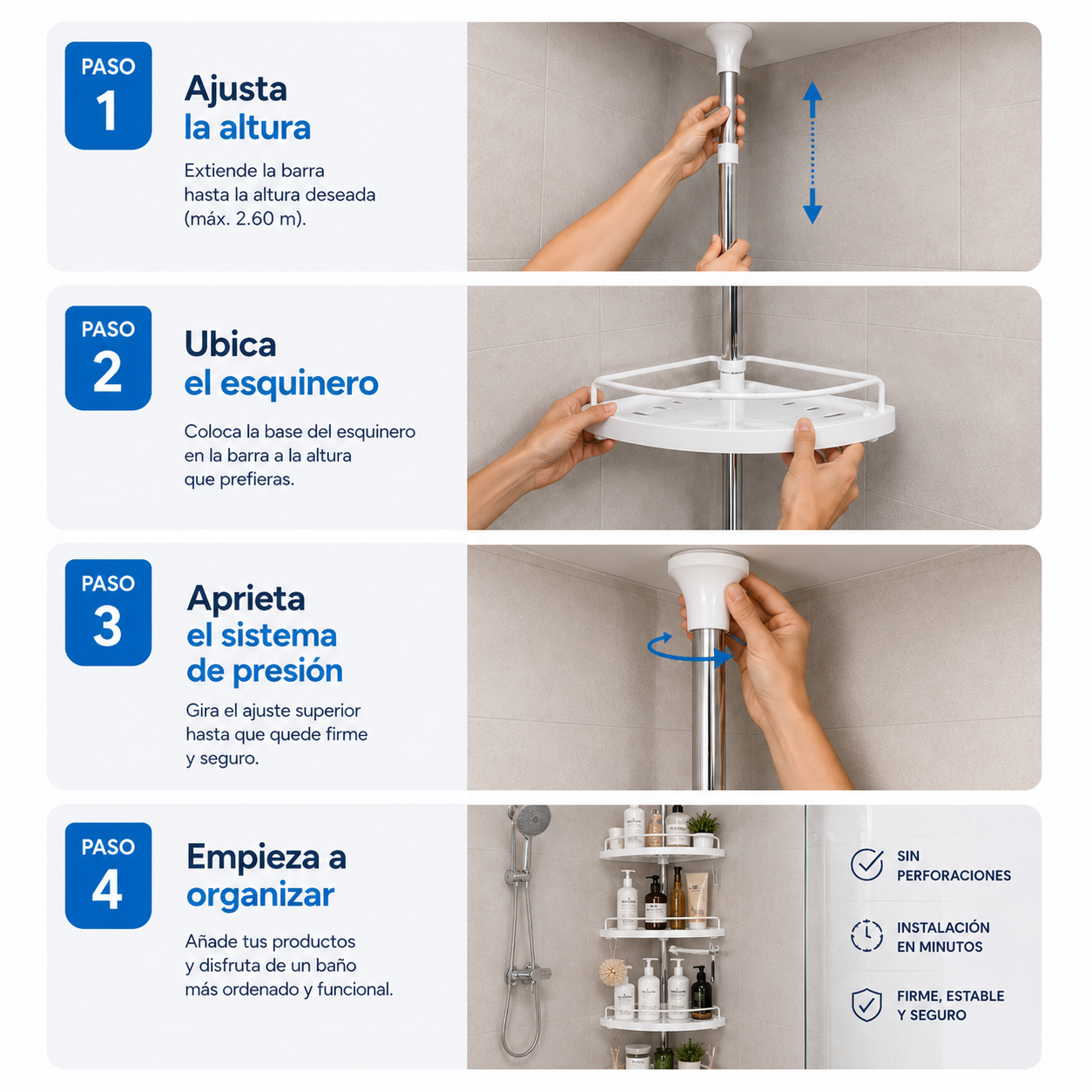 PASO
1

Ajusta
la altura

Extiende la barra hasta la altura deseada (máx. 2.60 m).

PASO
2

Ubica
el esquinero

Coloca la base del esquinero en la barra a la altura que prefieras.

PASO
3

Aprieta
el sistema
de presión

Gira el ajuste superior hasta que quede firme y seguro.

PASO
4

Empieza a
organizar

Añade tus productos y disfruta de un baño más ordenado y funcional.

SIN PERFORACIONES

INSTALACIÓN EN MINUTOS

FIRME, ESTABLE Y SEGURO